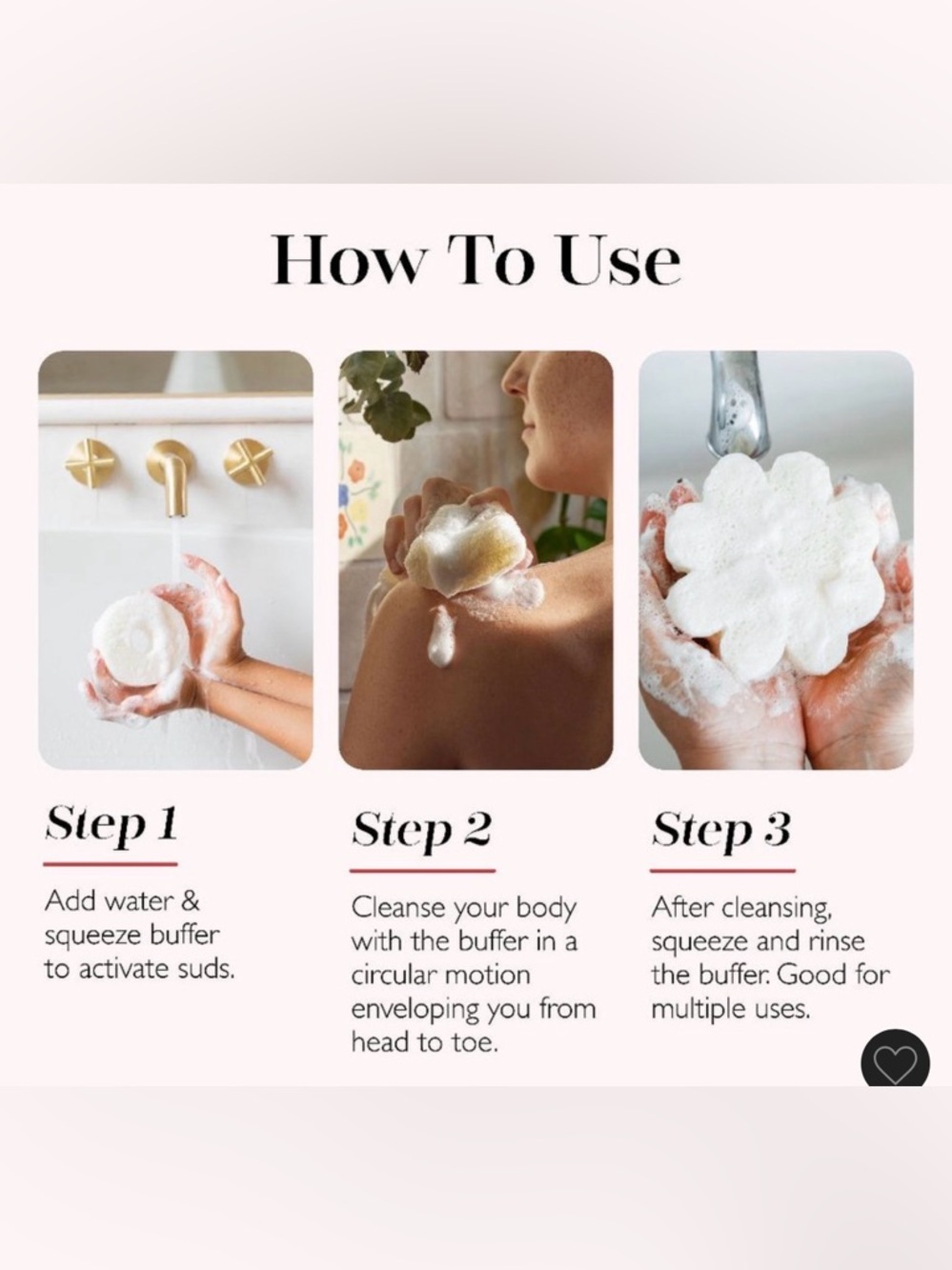 How To Use

Step 1

Add water & squeeze buffer to activate suds.

Step 2

Cleanse your body with the buffer in a circular motion enveloping you from head to toe.

Step 3

After cleansing, squeeze and rinse the buffer. Good for multiple uses.